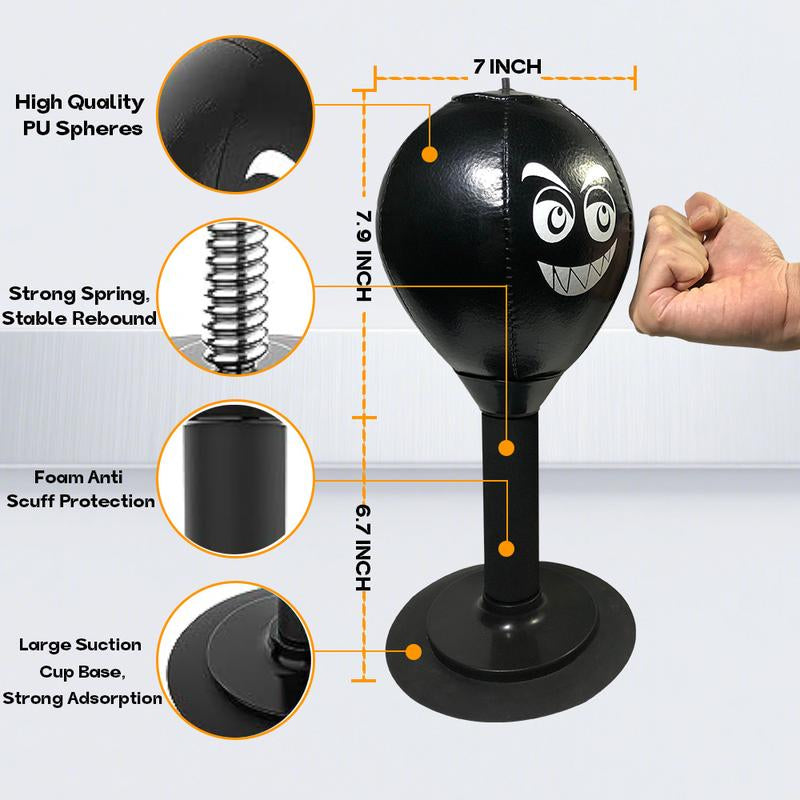 High Quality PU Spheres

Strong Spring, Stable Rebound

Foam Anti Scuff Protection

Large Suction Cup Base, Strong Adsorption

7 INCH

7.9 INCH

6.7 INCH